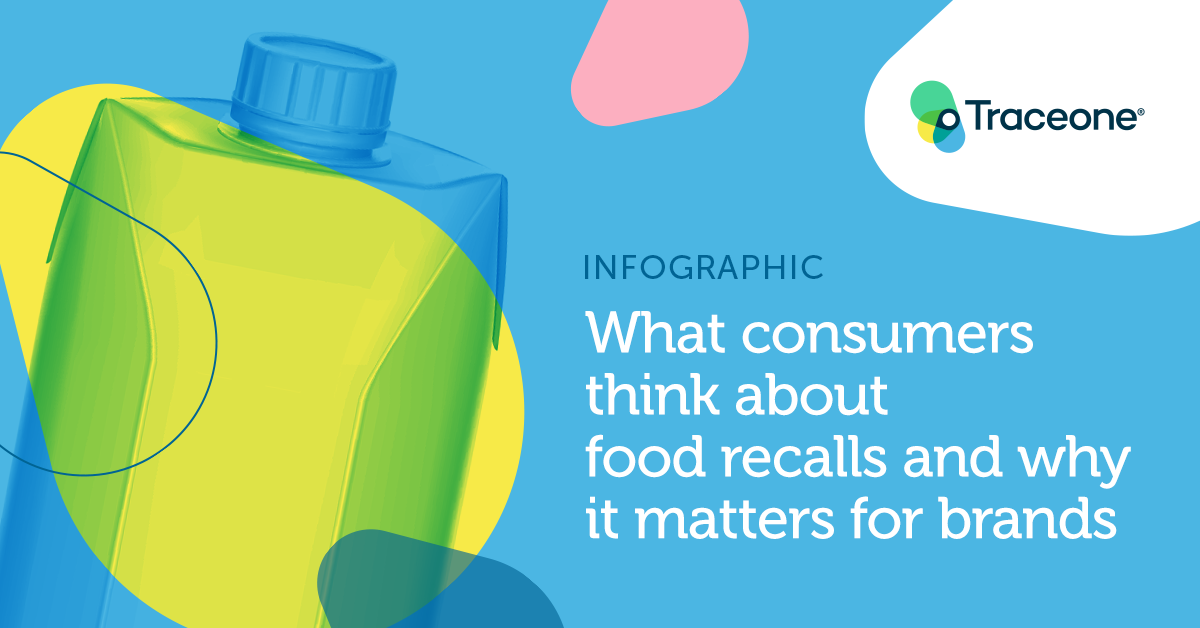 Traceone®

INFOGRAPHIC

What consumers think about food recalls and why it matters for brands