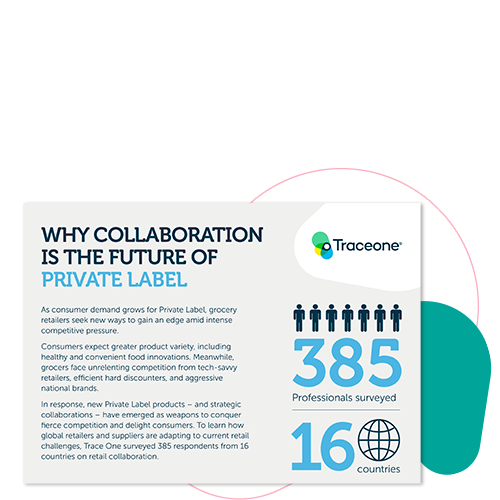 WHY COLLABORATION IS THE FUTURE OF PRIVATE LABEL

Traceone®

As consumer demand grows for Private Label, grocery retailers seek new ways to gain an edge amid intense competitive pressure.

Consumers expect greater product variety, including healthy and convenient food innovations. Meanwhile, grocers face unrelenting competition from tech-savvy retailers, efficient hard discounters, and aggressive national brands.

In response, new Private Label products – and strategic collaborations – have emerged as weapons to conquer fierce competition and delight consumers. To learn how global retailers and suppliers are adapting to current retail challenges, Trace One surveyed 385 respondents from 16 countries on retail collaboration.

385
Professionals surveyed

16
countries